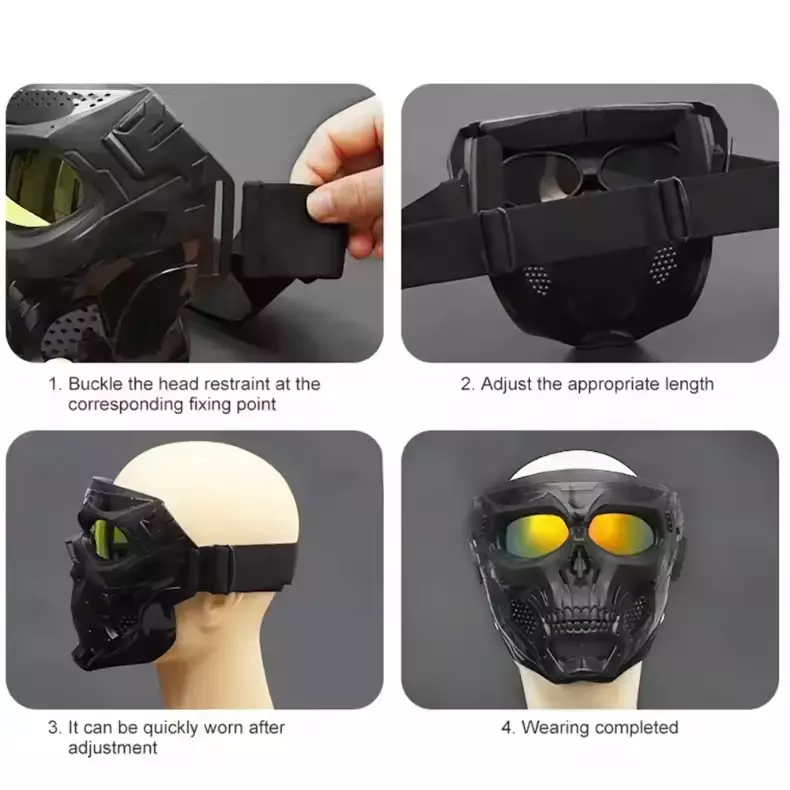 1. Buckle the head restraint at the corresponding fixing point

2. Adjust the appropriate length

3. It can be quickly worn after adjustment

4. Wearing completed