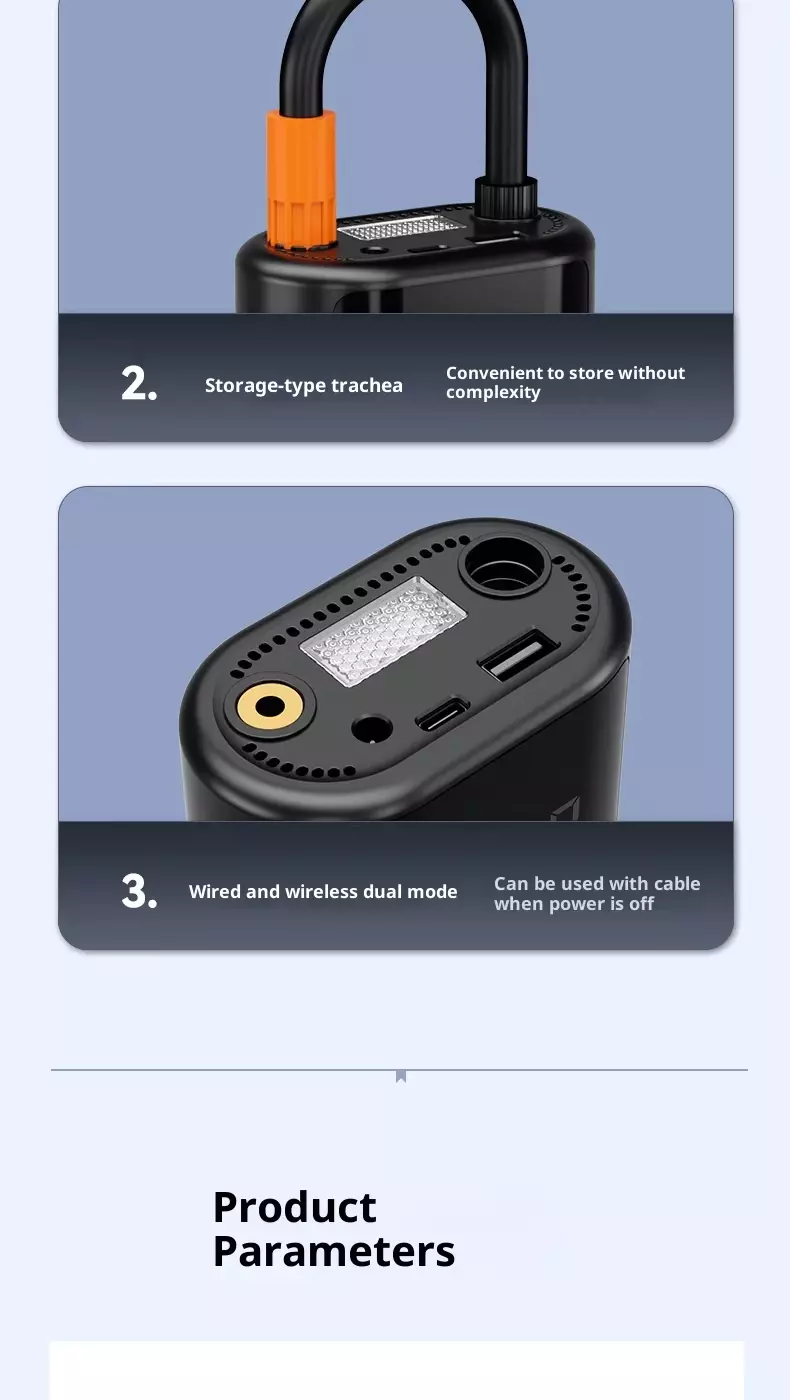 2. Storage-type trachea

Convenient to store without complexity

3. Wired and wireless dual mode

Can be used with cable when power is off

Product Parameters